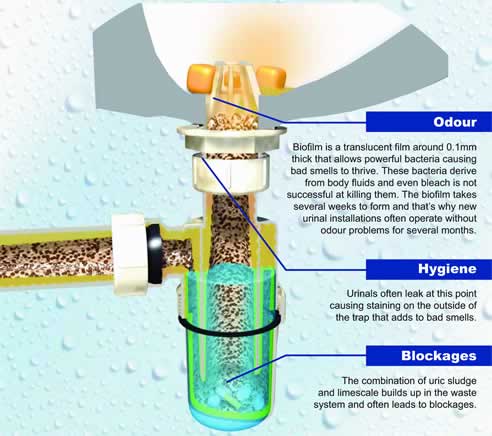 Odour

Biofilm is a translucent film around 0.1mm thick that allows powerful bacteria causing bad smells to thrive. These bacteria derive from body fluids and even bleach is not successful at killing them. The biofilm takes several weeks to form and that's why new urinal installations often operate without odour problems for several months.

Hygiene

Urinals often leak at this point causing staining on the outside of the trap that adds to bad smells.

Blockages

The combination of uric sludge and limescale builds up in the waste system and often leads to blockages.