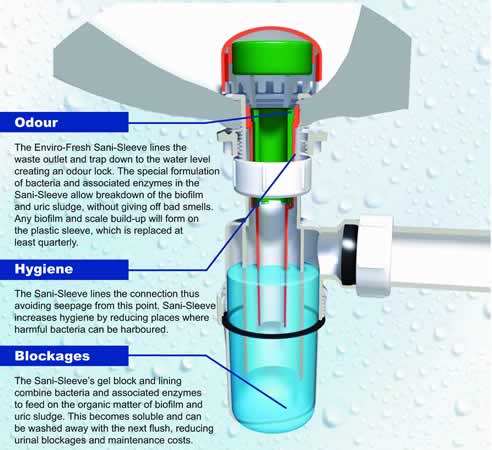 Odour

The Enviro-Fresh Sani-Sleeve lines the waste outlet and trap down to the water level creating an odour lock. The special formulation of bacteria and associated enzymes in the Sani-Sleeve allow breakdown of the biofilm and uric sludge, without giving off bad smells. Any biofilm and scale build-up will form on the plastic sleeve, which is replaced at least quarterly.

Hygiene

The Sani-Sleeve lines the connection thus avoiding seepage from this point. Sani-Sleeve increases hygiene by reducing places where harmful bacteria can be harboured.

Blockages

The Sani-Sleeve's gel block and lining combine bacteria and associated enzymes to feed on the organic matter of biofilm and uric sludge. This becomes soluble and can be washed away with the next flush, reducing urinal blockages and maintenance costs.