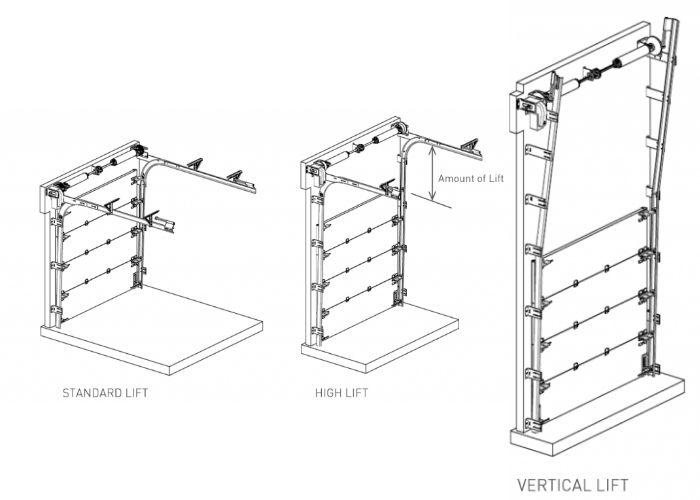 Amount of Lift

STANDARD LIFT

HIGH LIFT

VERTICAL LIFT