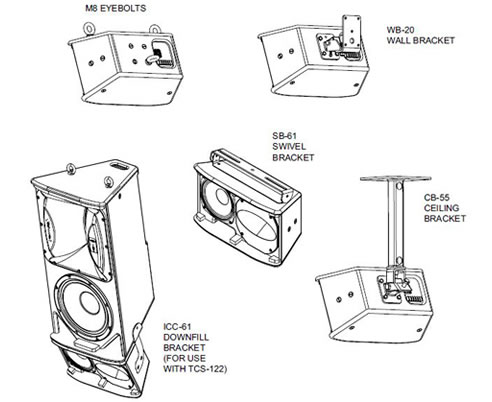 M8 EYEBOLTS

WB-20
WALL BRACKET

SB-61
SWIVEL
BRACKET

CB-55
CEILING
BRACKET

ICC-61
DOWNFILL
BRACKET
(FOR USE
WITH TCS-122)