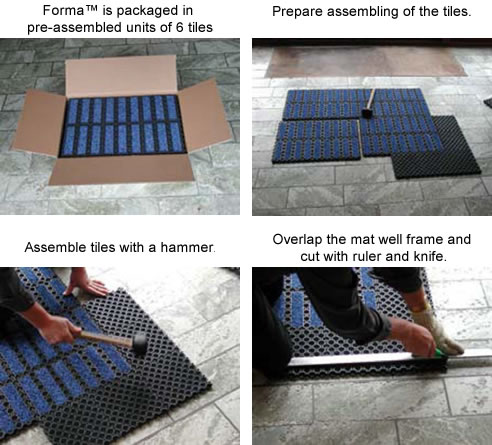 Forma™ is packaged in pre-assembled units of 6 tiles

Prepare assembling of the tiles.

Assemble tiles with a hammer.

Overlap the mat well frame and cut with ruler and knife.