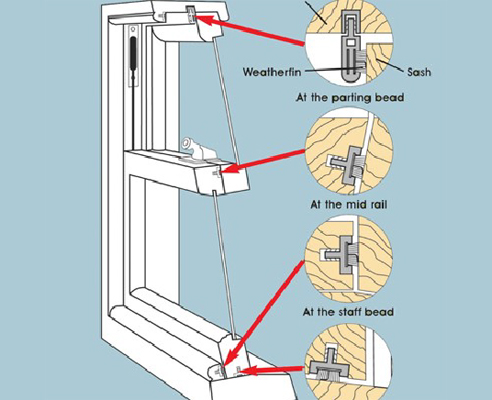 Weatherfin

Sash

At the parting bead

At the mid rail

At the staff bead