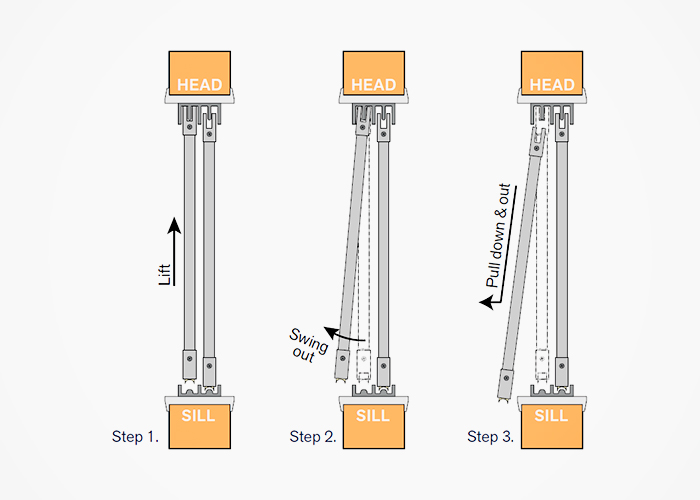 HEAD

Lift

SILL

Step 1.

HEAD

Swing out

SILL

Step 2.

HEAD

Pull down & out

SILL

Step 3.