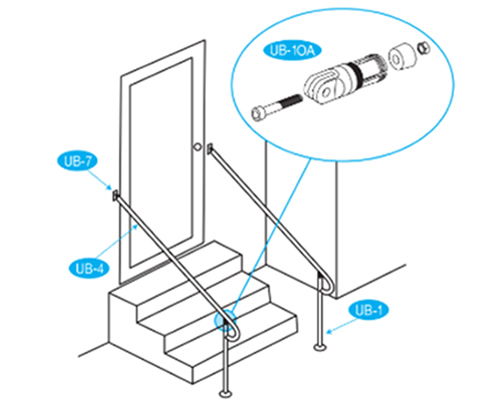 UB-10A

UB-7

UB-4

UB-1