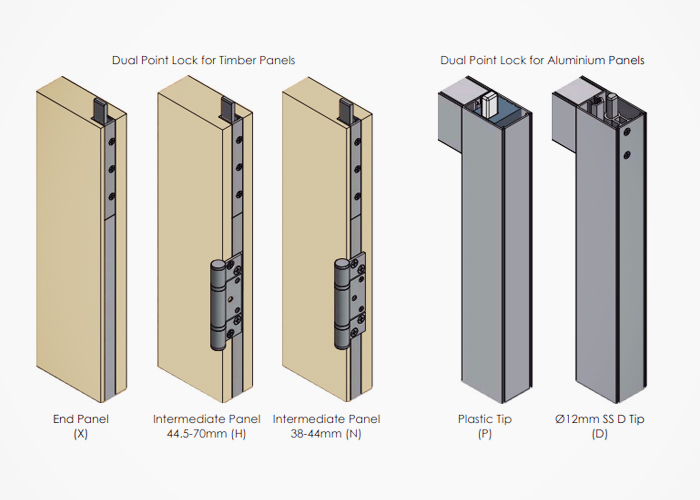 Dual Point Lock for Timber Panels

Dual Point Lock for Aluminium Panels

End Panel
(X)

Intermediate Panel
44.5-70mm (H)

Intermediate Panel
38-44mm (N)

Plastic Tip
(P)

Ø12mm SS D Tip
(D)