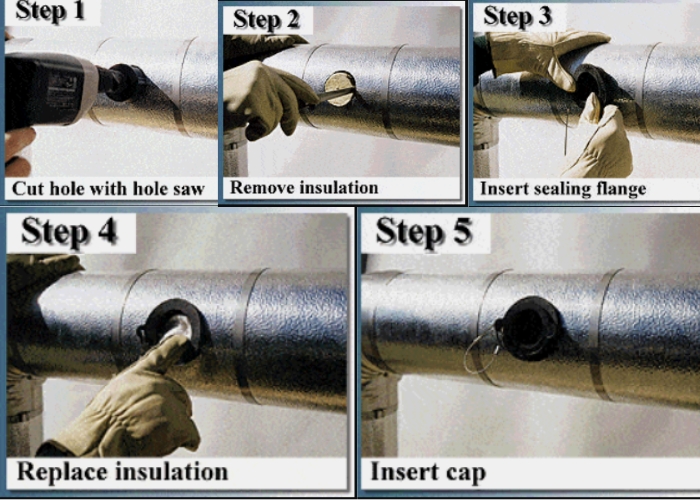 Step 1

Cut hole with hole saw

Step 2

Remove insulation

Step 3

Insert sealing flange

Step 4

Replace insulation

Step 5

Insert cap