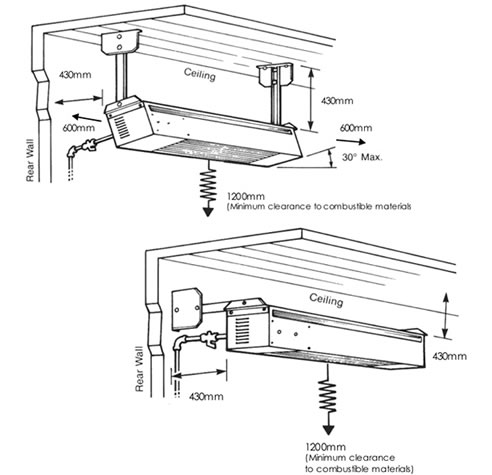 430mm

Ceiling

430mm

600mm

600mm

30° Max.

Rear Wall

1200mm
(Minimum clearance to combustible materials

Ceiling

430mm

Rear Wall

430mm

1200mm
(Minimum clearance
to combustible materials)